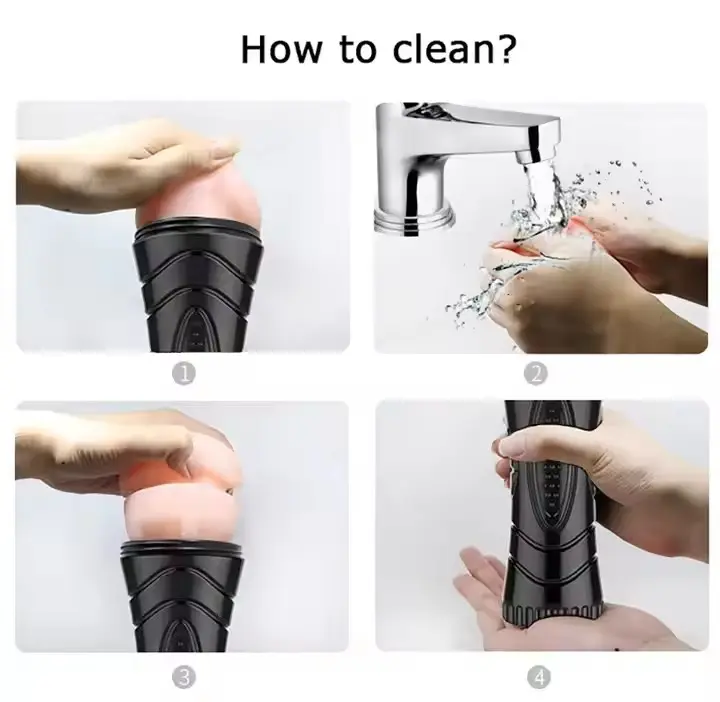 How to clean?

1

2

3

4